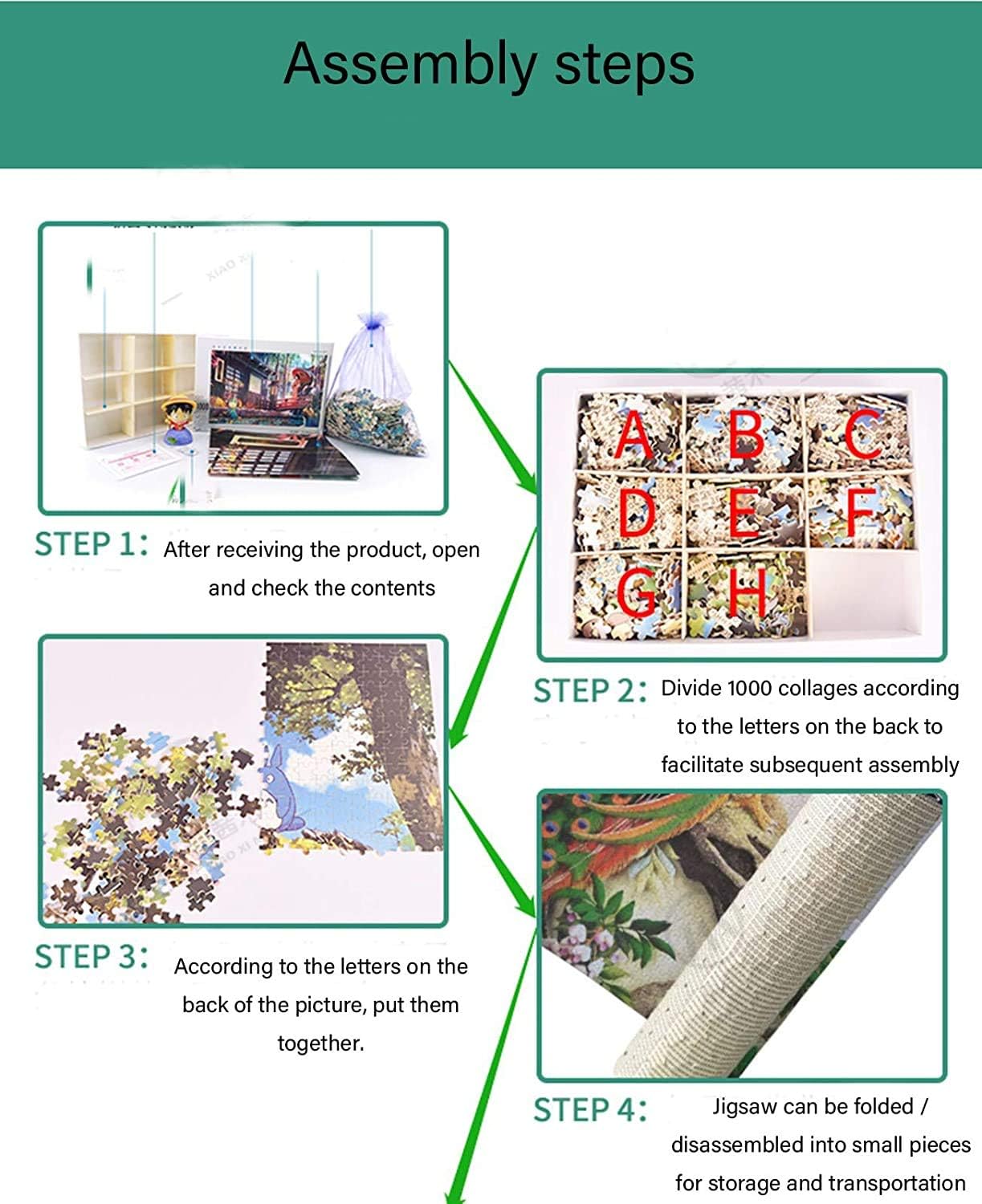 Assembly steps

STEP 1: After receiving the product, open and check the contents

A B C
D E F
G H

STEP 2: Divide 1000 collages according to the letters on the back to facilitate subsequent assembly

STEP 3: According to the letters on the back of the picture, put them together.

STEP 4: Jigsaw can be folded / disassembled into small pieces for storage and transportation